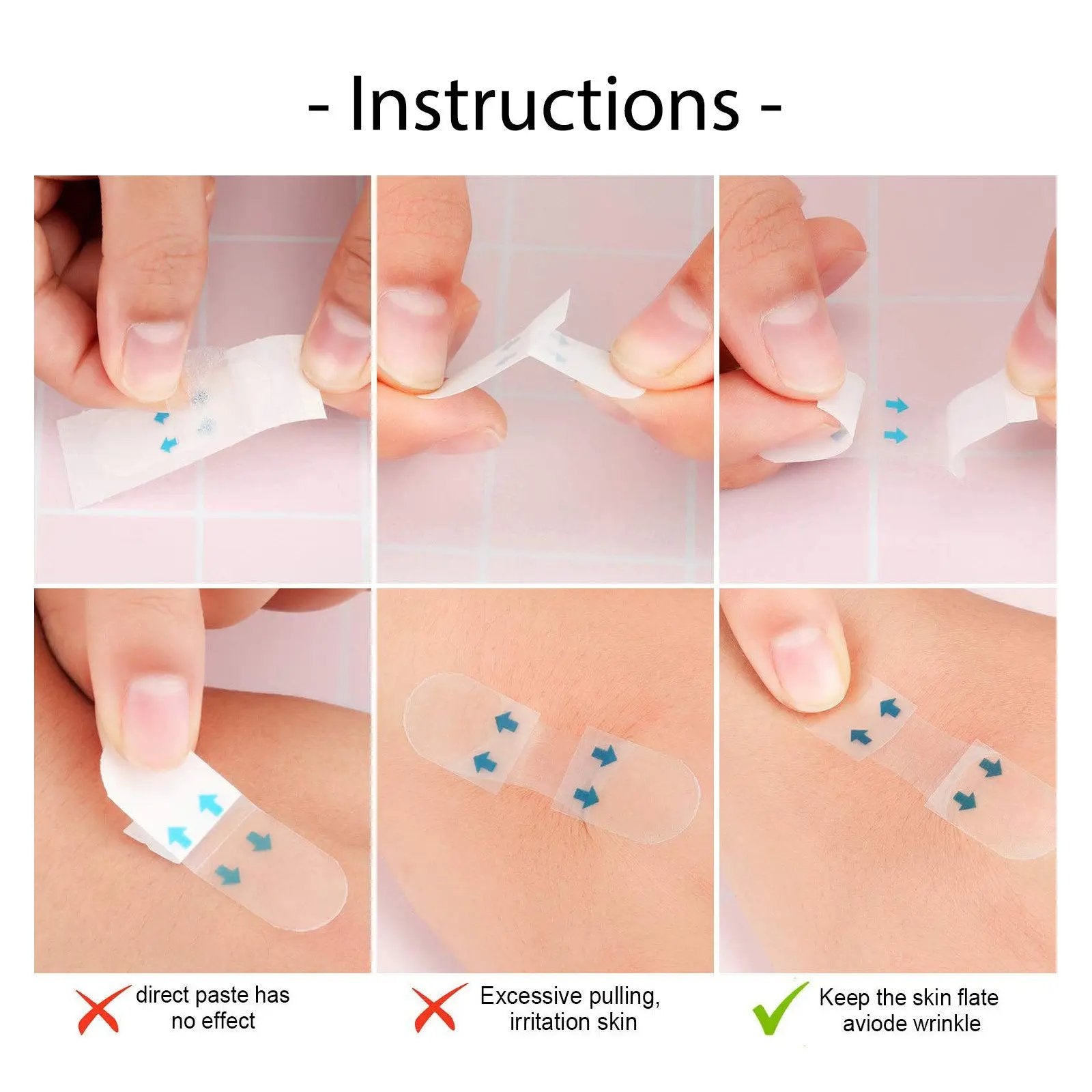 - Instructions -

direct paste has no effect

Excessive pulling, irritation skin

Keep the skin flate aviode wrinkle